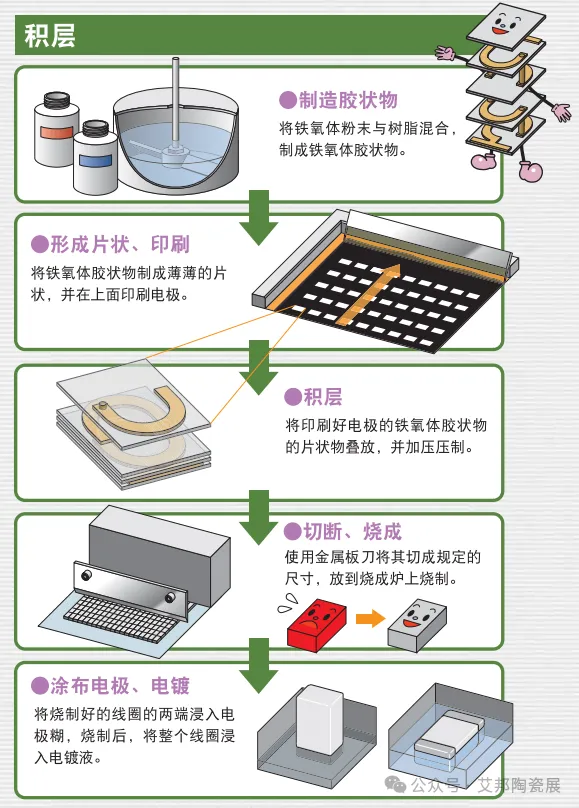 积层

●制造胶状物
将铁氧体粉末与树脂混合，制成铁氧体胶状物。

●形成片状、印刷
将铁氧体胶状物制成薄薄的片状，并在上面印刷电极。

●积层
将印刷好电极的铁氧体胶状物的片状物叠放，并加压压制。

●切断、烧成
使用金属板刀将其切成规定的尺寸，放到烧成炉上烧制。

●涂布电极、电镀
将烧制好的线圈的两端浸入电极糊，烧制后，将整个线圈浸入电镀液。

公众号 · 艾邦陶瓷展